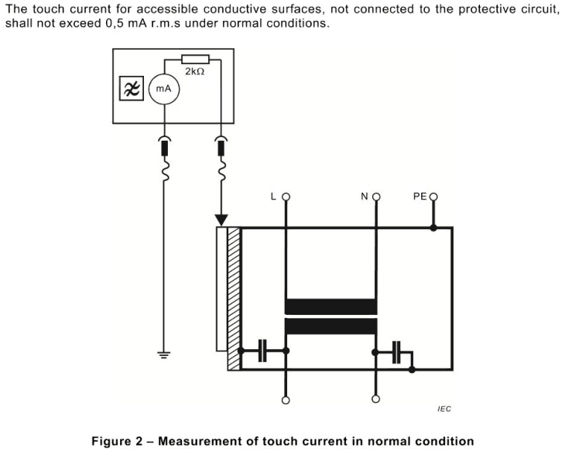 The touch current for accessible conductive surfaces, not connected to the protective circuit, shall not exceed 0,5 mA r.m.s under normal conditions.

2kΩ
mA
L
N
PE
IEC

Figure 2 – Measurement of touch current in normal condition